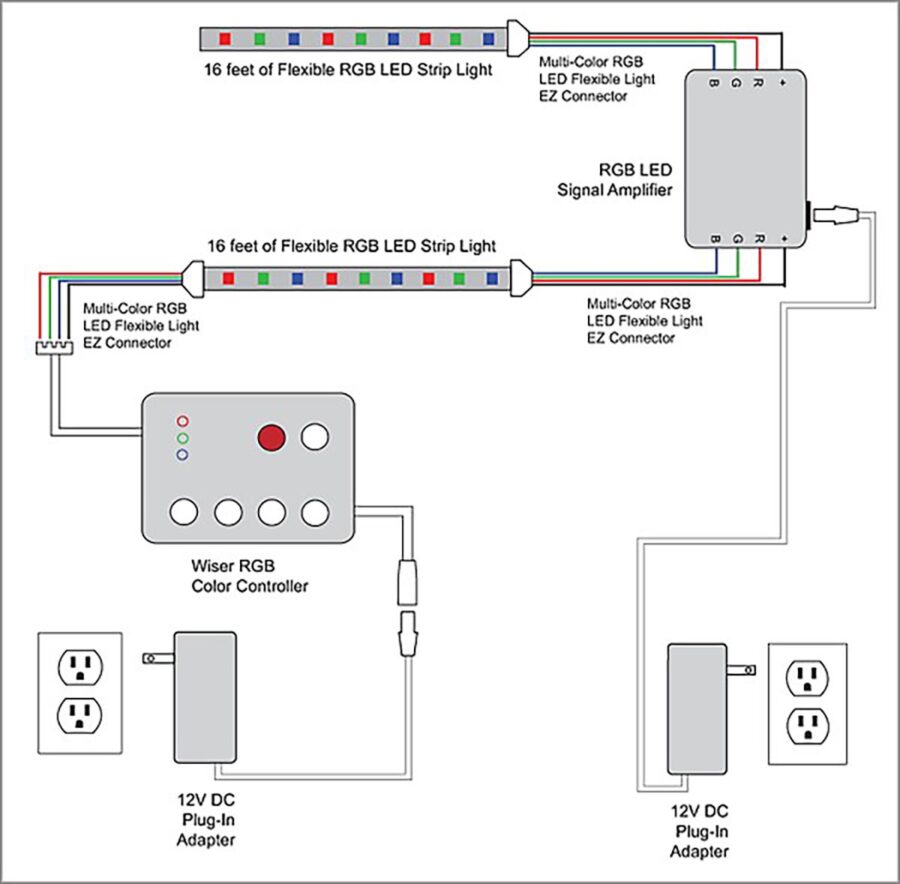 16 feet of Flexible RGB LED Strip Light

Multi-Color RGB
LED Flexible Light
EZ Connector

B G R +

RGB LED
Signal Amplifier

B G R +

16 feet of Flexible RGB LED Strip Light

Multi-Color RGB
LED Flexible Light
EZ Connector

Multi-Color RGB
LED Flexible Light
EZ Connector

Wiser RGB
Color Controller

12V DC
Plug-In
Adapter

12V DC
Plug-In
Adapter