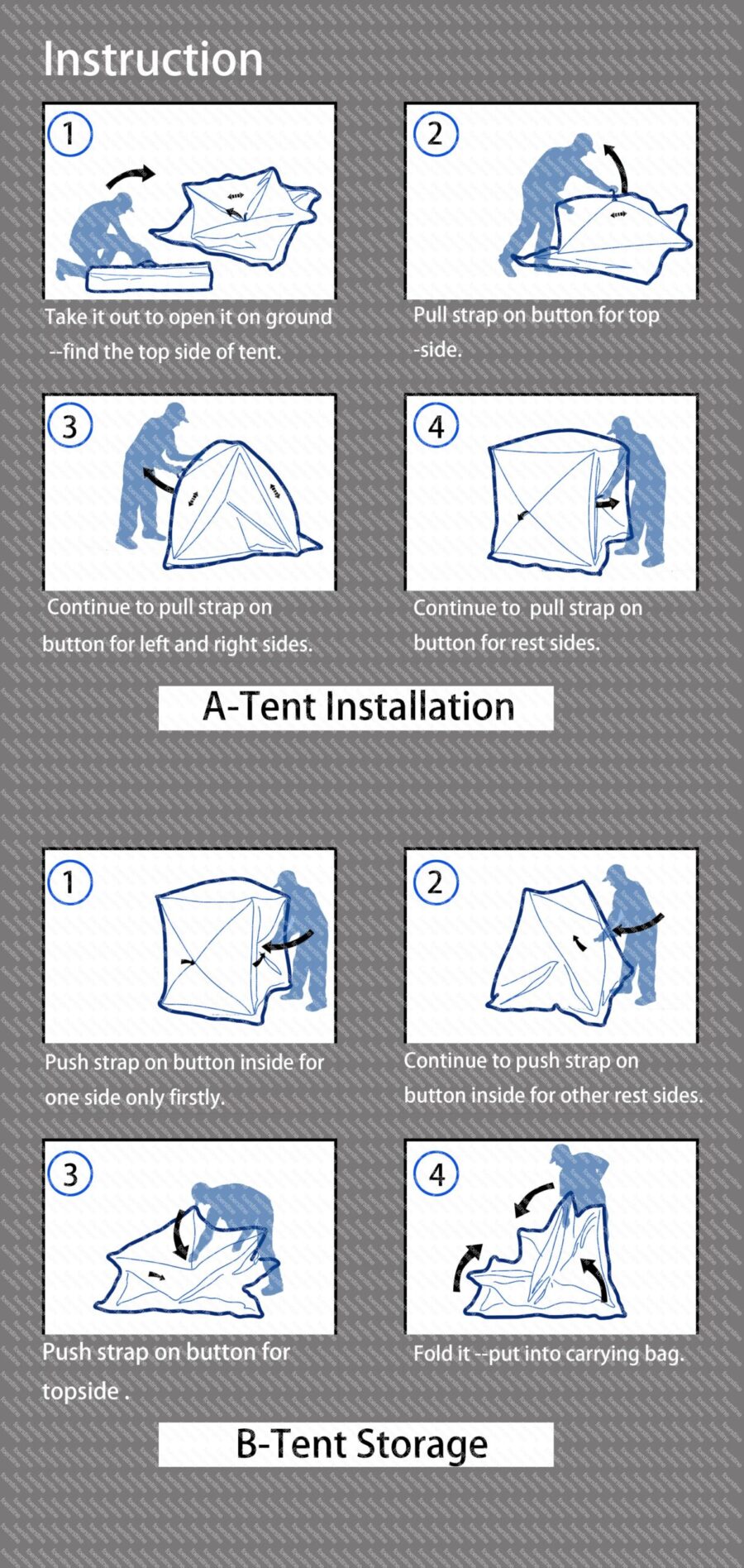 Instruction

1

Take it out to open it on ground --find the top side of tent.

2

Pull strap on button for top -side.

3

Continue to pull strap on button for left and right sides.

4

Continue to pull strap on button for rest sides.

A-Tent Installation

1

Push strap on button inside for one side only firstly.

2

Continue to push strap on button inside for other rest sides.

3

Push strap on button for topside .

4

Fold it --put into carrying bag.

B-Tent Storage